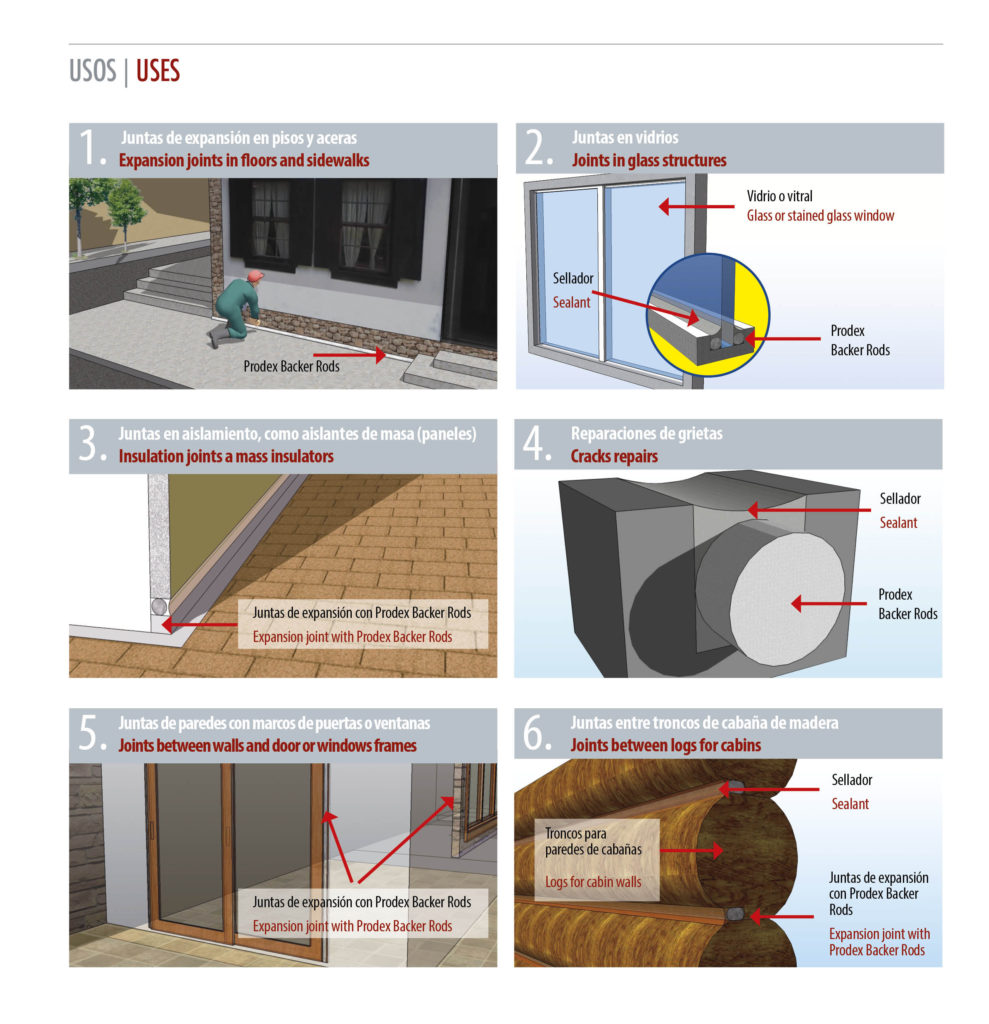 USOS | USES

1. Juntas de expansión en pisos y aceras
Expansion joints in floors and sidewalks

Prodex Backer Rods

2. Juntas en vidrios
Joints in glass structures

Vidrio o vitral
Glass or stained glass window

Sellador
Sealant

Prodex
Backer Rods

3. Juntas en aislamiento, como aislantes de masa (paneles)
Insulation joints a mass insulators

Juntas de expansión con Prodex Backer Rods
Expansion joint with Prodex Backer Rods

4. Reparaciones de grietas
Cracks repairs

Sellador
Sealant

Prodex
Backer Rods

5. Juntas de paredes con marcos de puertas o ventanas
Joints between walls and door or windows frames

Juntas de expansión con Prodex Backer Rods
Expansion joint with Prodex Backer Rods

6. Juntas entre troncos de cabaña de madera
Joints between logs for cabins

Sellador
Sealant

Troncos para paredes de cabañas
Logs for cabin walls

Juntas de expansión con Prodex Backer Rods
Expansion joint with Prodex Backer Rods