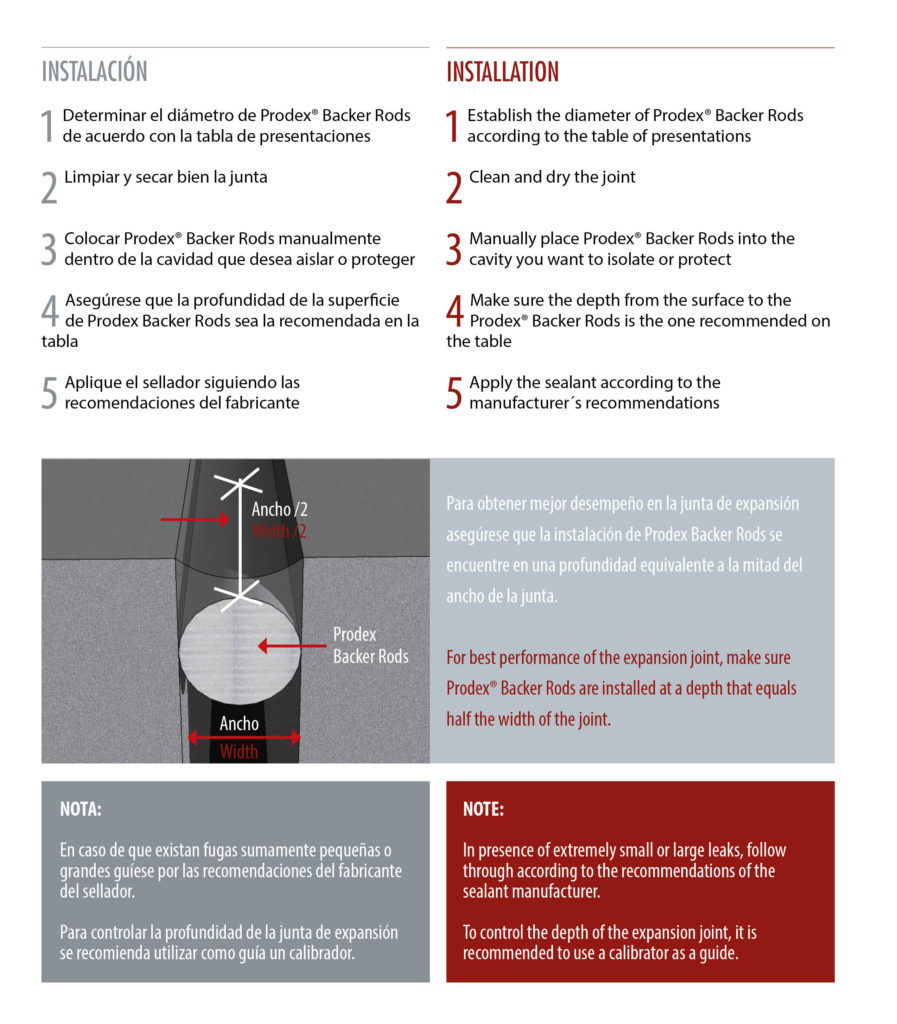 INSTALACIÓN

1 Determinar el diámetro de Prodex® Backer Rods de acuerdo con la tabla de presentaciones

2 Limpiar y secar bien la junta

3 Colocar Prodex® Backer Rods manualmente dentro de la cavidad que desea aislar o proteger

4 Asegúrese que la profundidad de la superficie de Prodex Backer Rods sea la recomendada en la tabla

5 Aplique el sellador siguiendo las recomendaciones del fabricante

INSTALLATION

1 Establish the diameter of Prodex® Backer Rods according to the table of presentations

2 Clean and dry the joint

3 Manually place Prodex® Backer Rods into the cavity you want to isolate or protect

4 Make sure the depth from the surface to the Prodex® Backer Rods is the one recommended on the table

5 Apply the sealant according to the manufacturer´s recommendations

Ancho /2
Width /2

Prodex
Backer Rods

Ancho
Width

Para obtener mejor desempeño en la junta de expansión asegúrese que la instalación de Prodex Backer Rods se encuentre en una profundidad equivalente a la mitad del ancho de la junta.

For best performance of the expansion joint, make sure Prodex® Backer Rods are installed at a depth that equals half the width of the joint.

NOTA:

En caso de que existan fugas sumamente pequeñas o grandes guíese por las recomendaciones del fabricante del sellador.

Para controlar la profundidad de la junta de expansión se recomienda utilizar como guía un calibrador.

NOTE:

In presence of extremely small or large leaks, follow through according to the recommendations of the sealant manufacturer.

To control the depth of the expansion joint, it is recommended to use a calibrator as a guide.