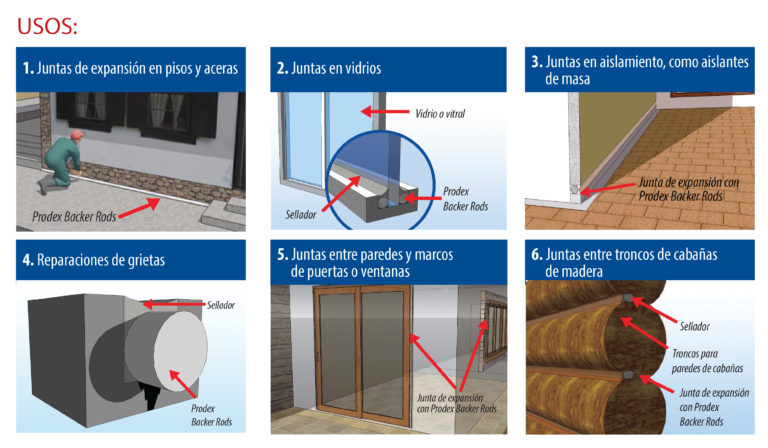 USOS:

1. Juntas de expansión en pisos y aceras

Prodex Backer Rods

2. Juntas en vidrios

Vidrio o vitral

Sellador

Prodex Backer Rods

3. Juntas en aislamiento, como aislantes de masa

Junta de expansión con Prodex Backer Rods

4. Reparaciones de grietas

Sellador

Prodex Backer Rods

5. Juntas entre paredes y marcos de puertas o ventanas

Junta de expansión con Prodex Backer Rods

6. Juntas entre troncos de cabañas de madera

Sellador

Troncos para paredes de cabañas

Junta de expansión con Prodex Backer Rods